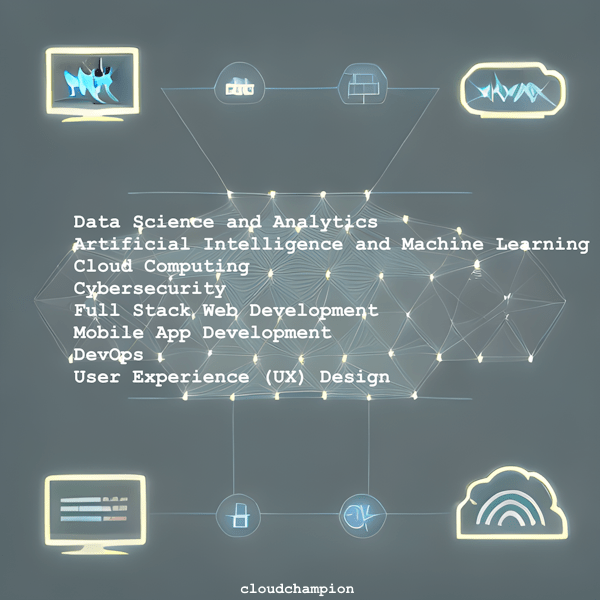 Data Science and Analytics
Artificial Intelligence and Machine Learning
Cloud Computing
Cybersecurity
Full Stack Web Development
Mobile App Development
DevOps
User Experience (UX) Design

cloudchampion